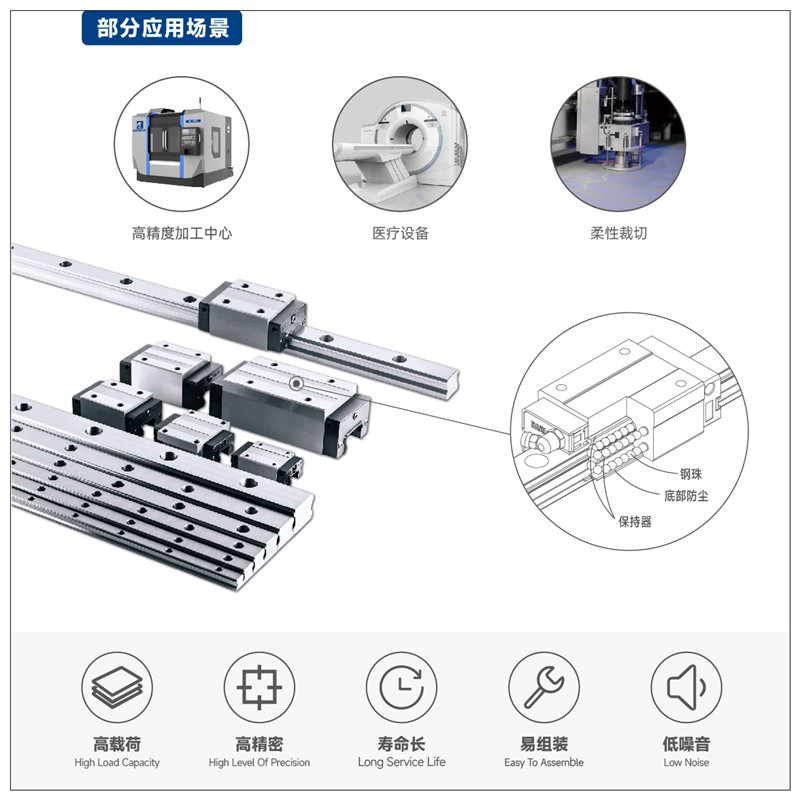 部分应用场景

高精度加工中心

医疗设备

柔性裁切

钢珠

底部防尘

保持器

高载荷
High Load Capacity

高精密
High Level Of Precision

寿命长
Long Service Life

易组装
Easy To Assemble

低噪音
Low Noise