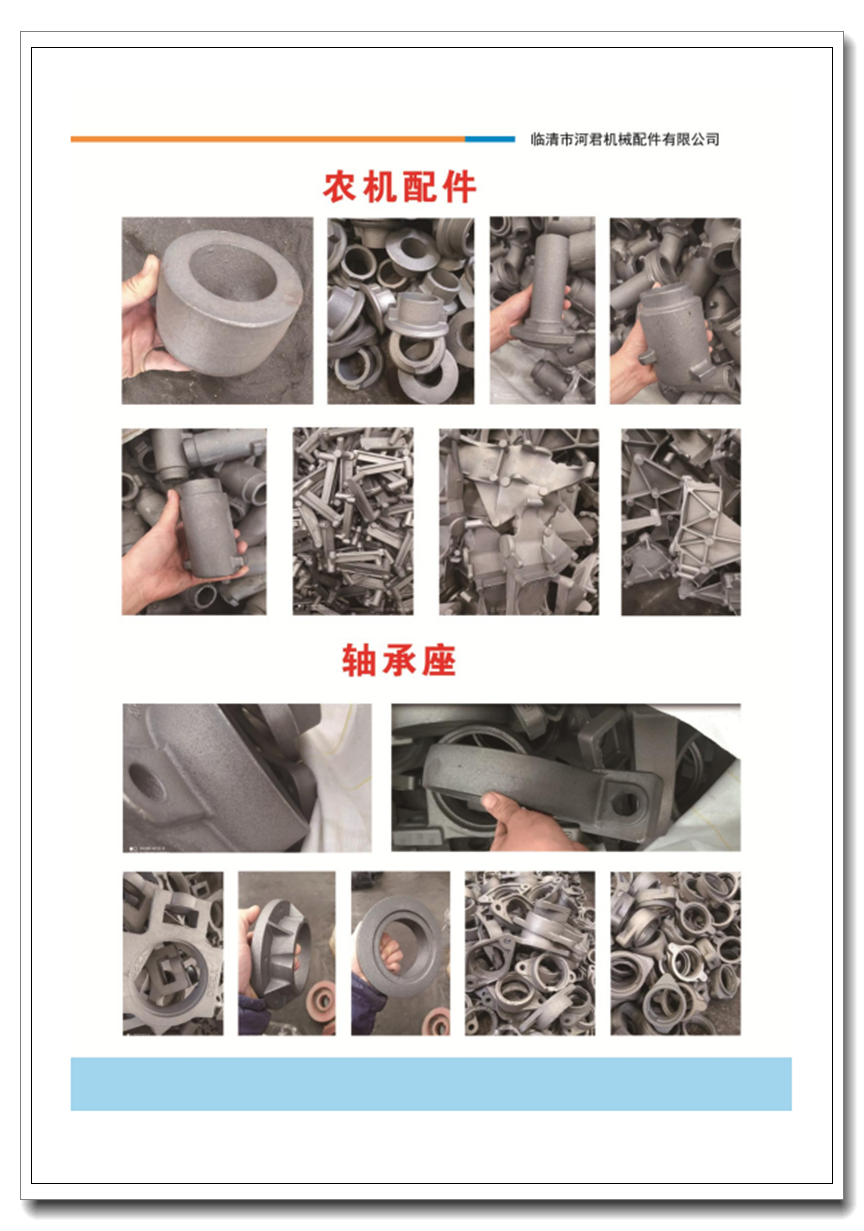 临清市河君机械配件有限公司

农机配件

轴承座